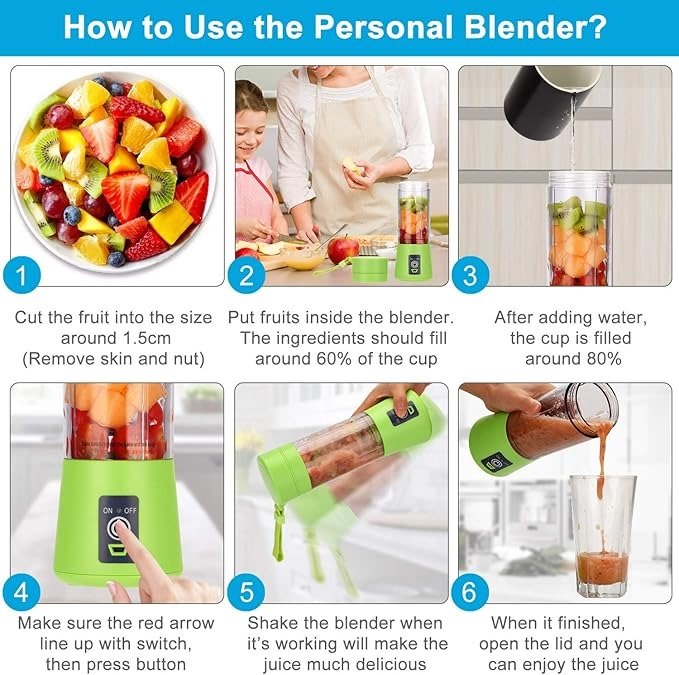 How to Use the Personal Blender?

1

Cut the fruit into the size around 1.5cm (Remove skin and nut)

2

Put fruits inside the blender. The ingredients should fill around 60% of the cup

3

After adding water, the cup is filled around 80%

ON OFF

4

Make sure the red arrow line up with switch, then press button

5

Shake the blender when it's working will make the juice much delicious

6

When it finished, open the lid and you can enjoy the juice